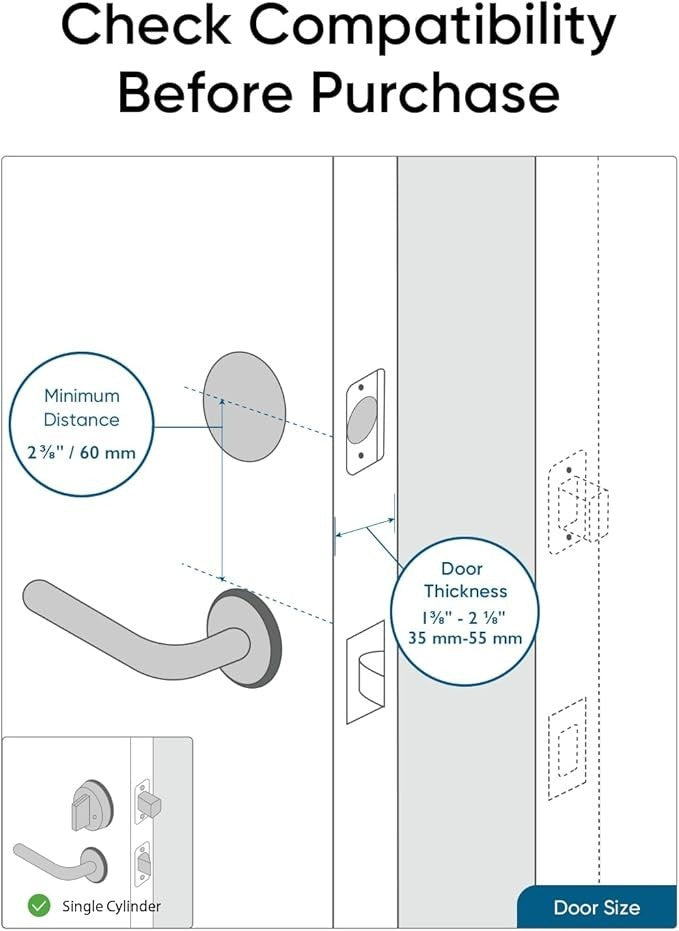 Check Compatibility Before Purchase

Minimum Distance
2 ⅜" / 60 mm

Door Thickness
1⅜" - 2 ⅛"
35 mm-55 mm

Single Cylinder

Door Size